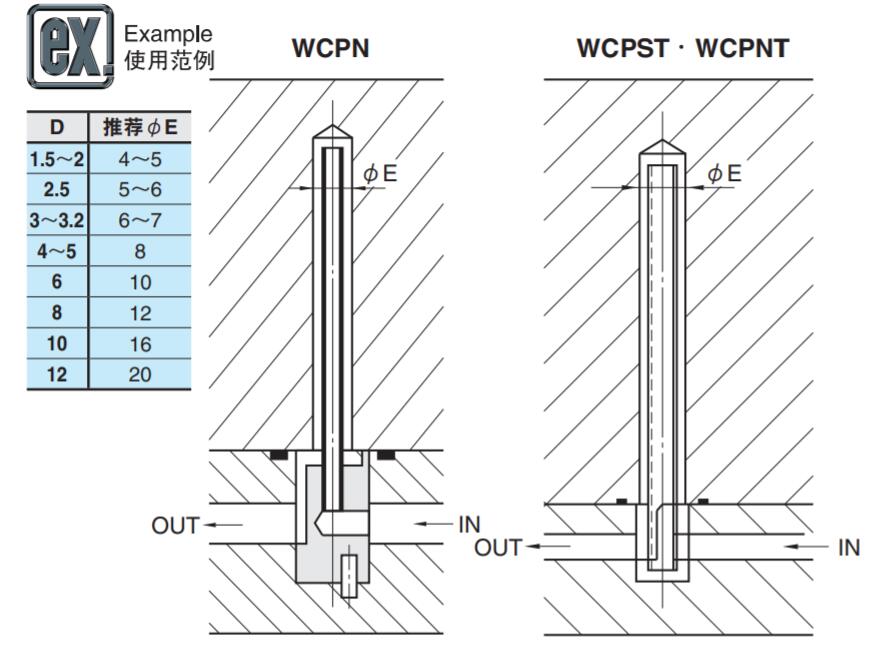 ex. Example 使用范例

| D | 推荐 $\phi$E |
|---|---|
| 1.5～2 | 4～5 |
| 2.5 | 5～6 |
| 3～3.2 | 6～7 |
| 4～5 | 8 |
| 6 | 10 |
| 8 | 12 |
| 10 | 16 |
| 12 | 20 |

WCPN

$\phi$E

OUT

IN

WCPST · WCPNT

$\phi$E

OUT

IN